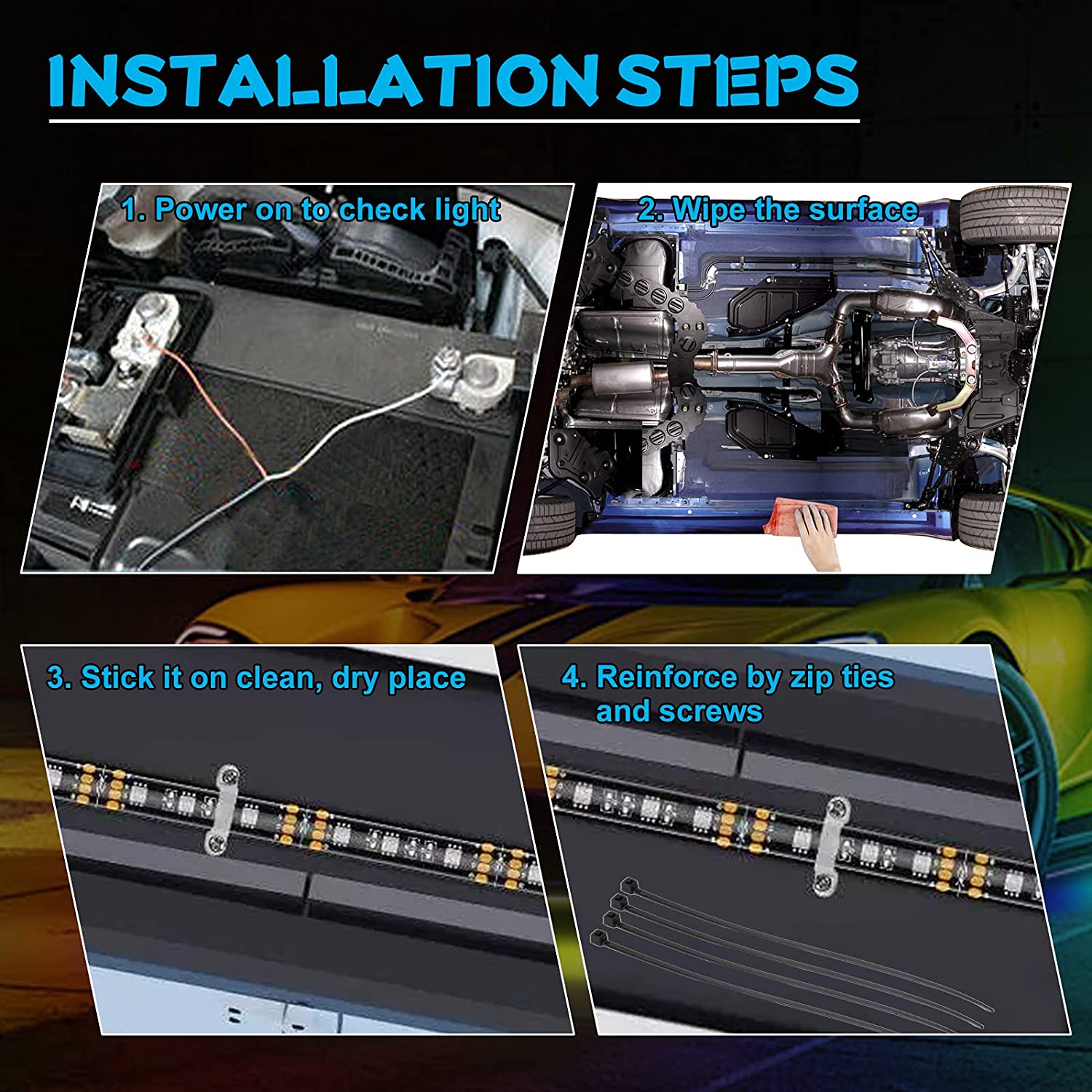 INSTALLATION STEPS

1. Power on to check light

2. Wipe the surface

3. Stick it on clean, dry place

4. Reinforce by zip ties and screws